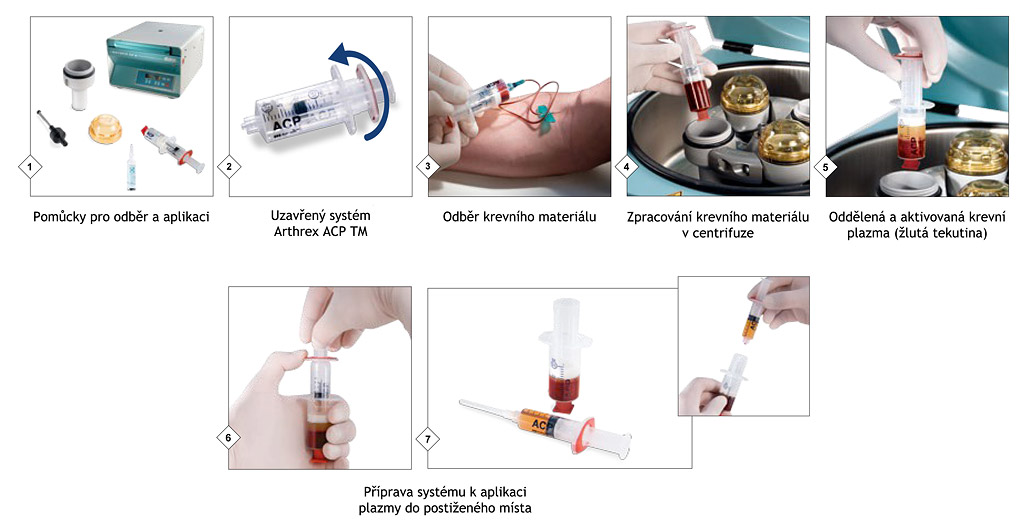 1
Pomůcky pro odběr a aplikaci

2
ACP
Uzavřený systém Arthrex ACP TM

3
Odběr krevního materiálu

4
Zpracování krevního materiálu v centrifuze

5
ACP
Oddělená a aktivovaná krevní plazma (žlutá tekutina)

6

7
ACP

Příprava systému k aplikaci plazmy do postiženého místa